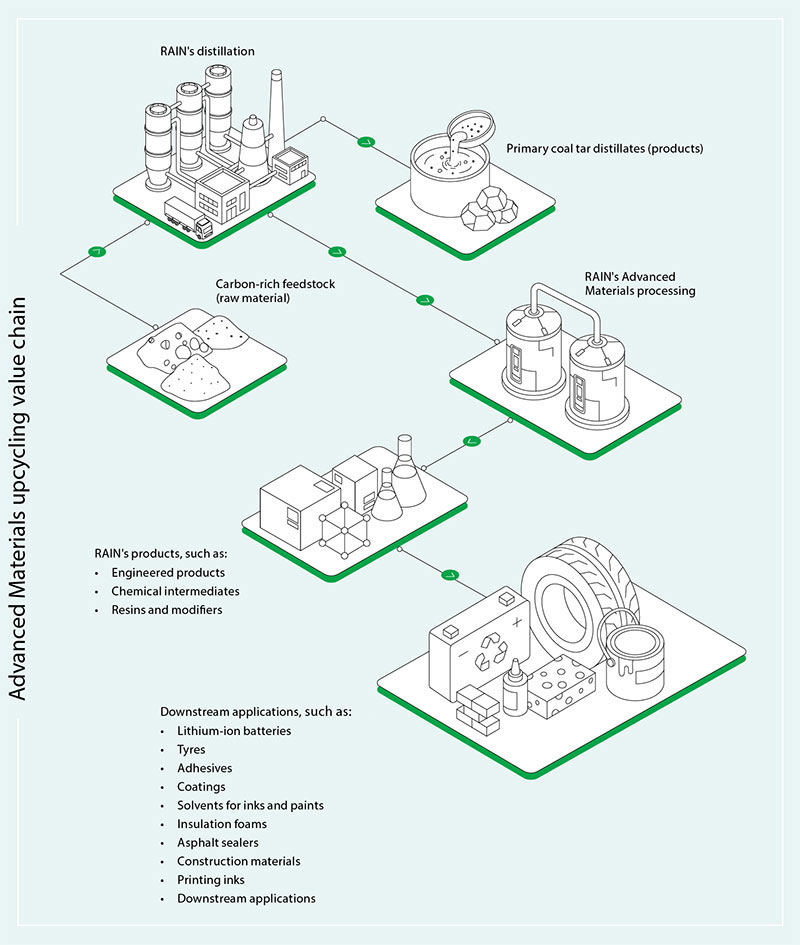 Advanced Materials upcycling value chain

RAIN's distillation

Primary coal tar distillates (products)

Carbon-rich feedstock (raw material)

RAIN's Advanced Materials processing

RAIN's products, such as:
• Engineered products
• Chemical intermediates
• Resins and modifiers

Downstream applications, such as:
• Lithium-ion batteries
• Tyres
• Adhesives
• Coatings
• Solvents for inks and paints
• Insulation foams
• Asphalt sealers
• Construction materials
• Printing inks
• Downstream applications